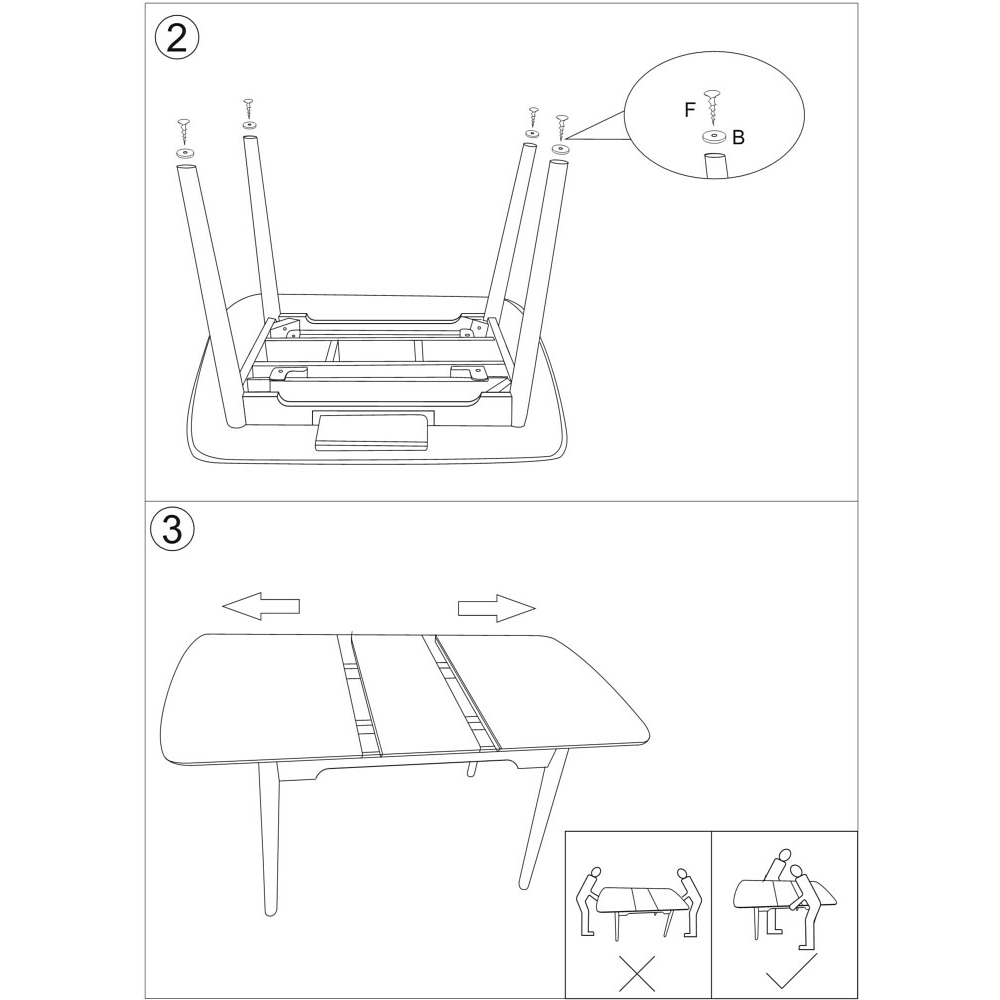 2

F

B

3