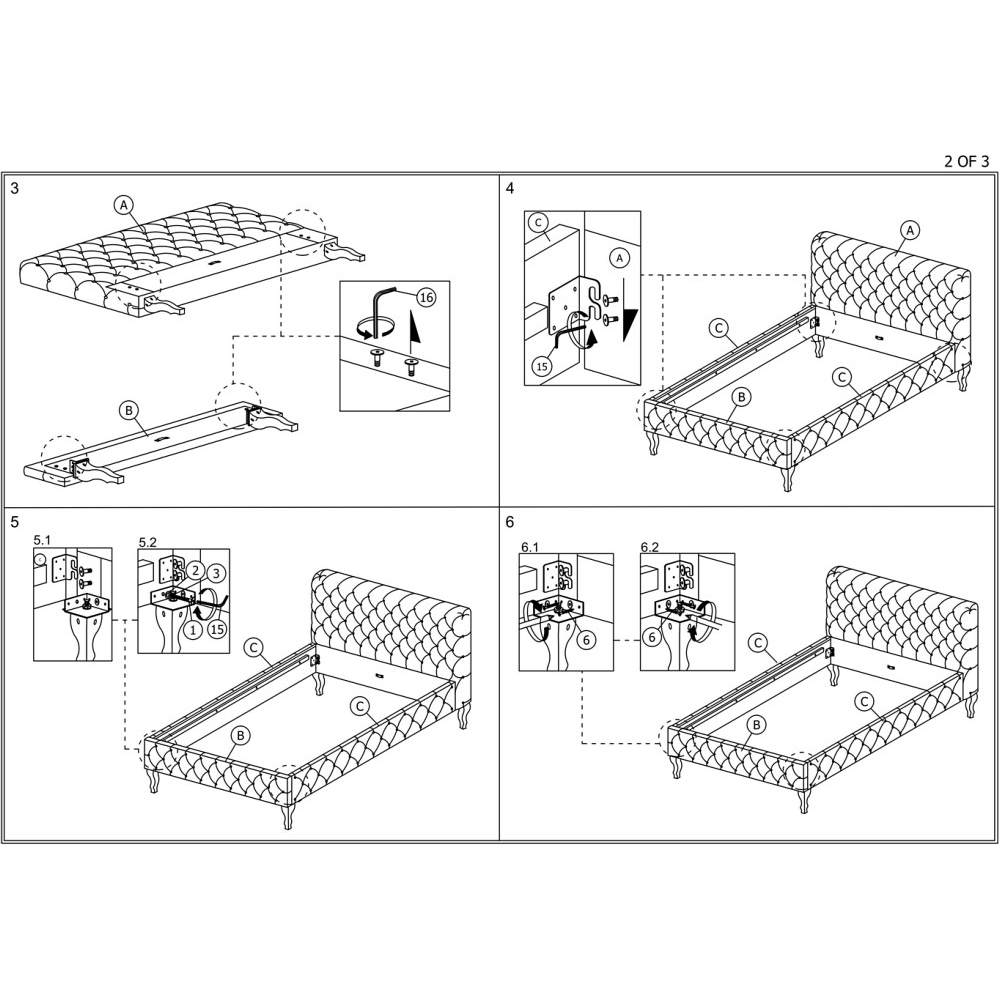 2 OF 3

3

A

16

B

4

C

A

15

A

C

C

B

5

5.1

5.2

2

3

1

15

C

C

B

6

6.1

6.2

6

6

C

C

B