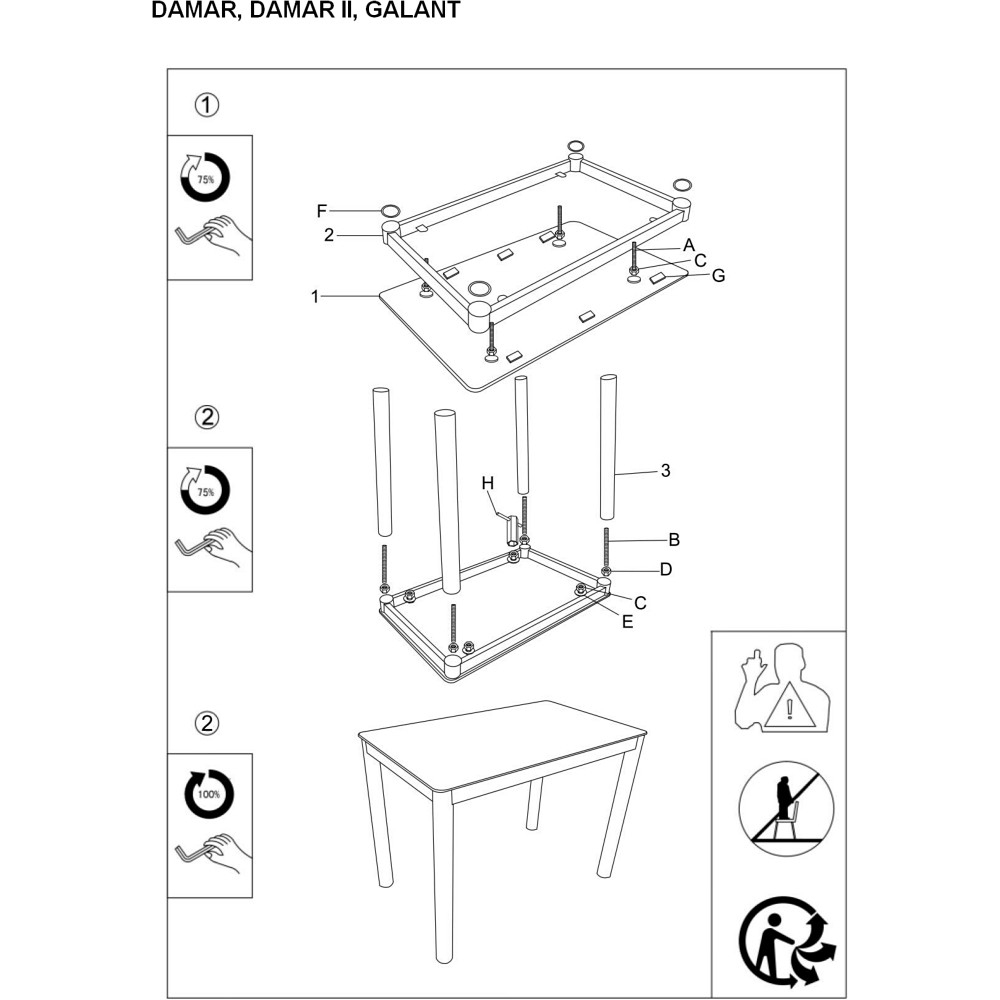 DAMAR, DAMAR II, GALANT

①

75%

F
2
1
A
C
G

②

75%

H
3
B
D
C
E

②

100%