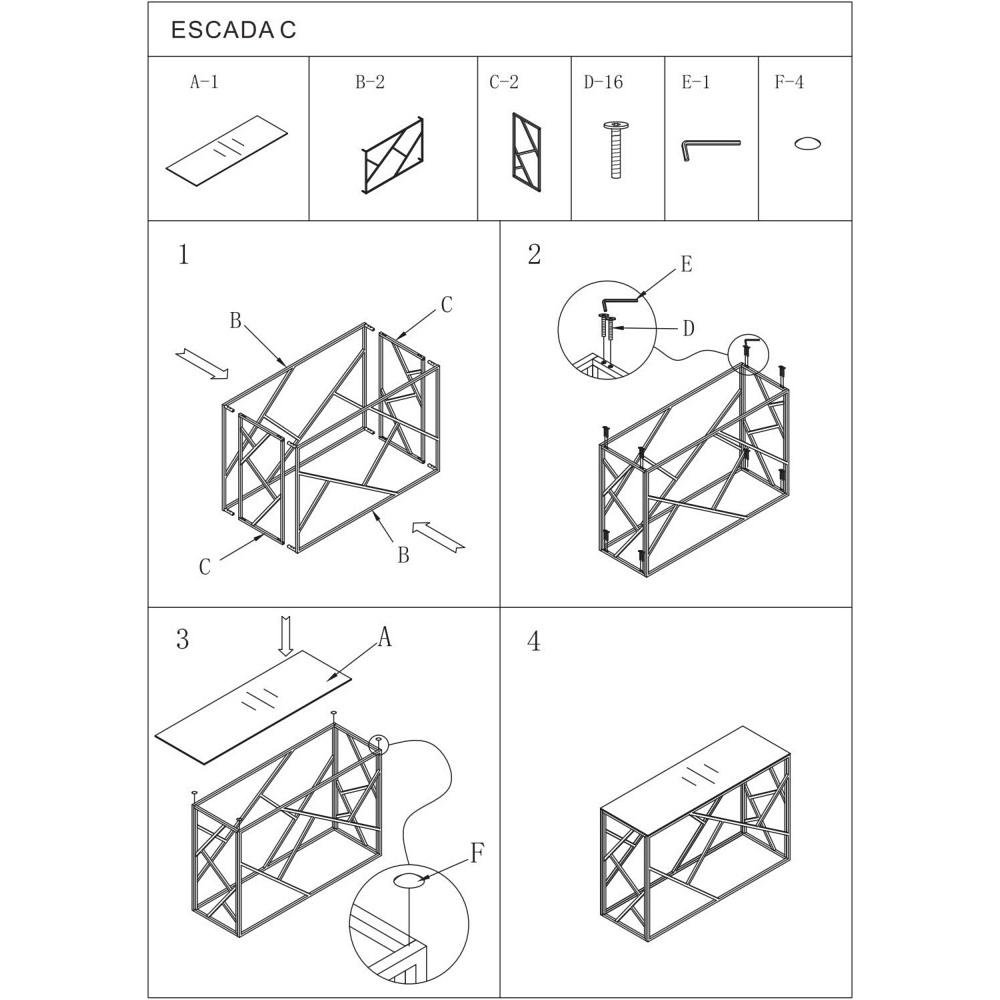 ESCADA C

A-1 B-2 C-2 D-16 E-1 F-4

1
B
C
C
B

2
E
D

3
A
F

4