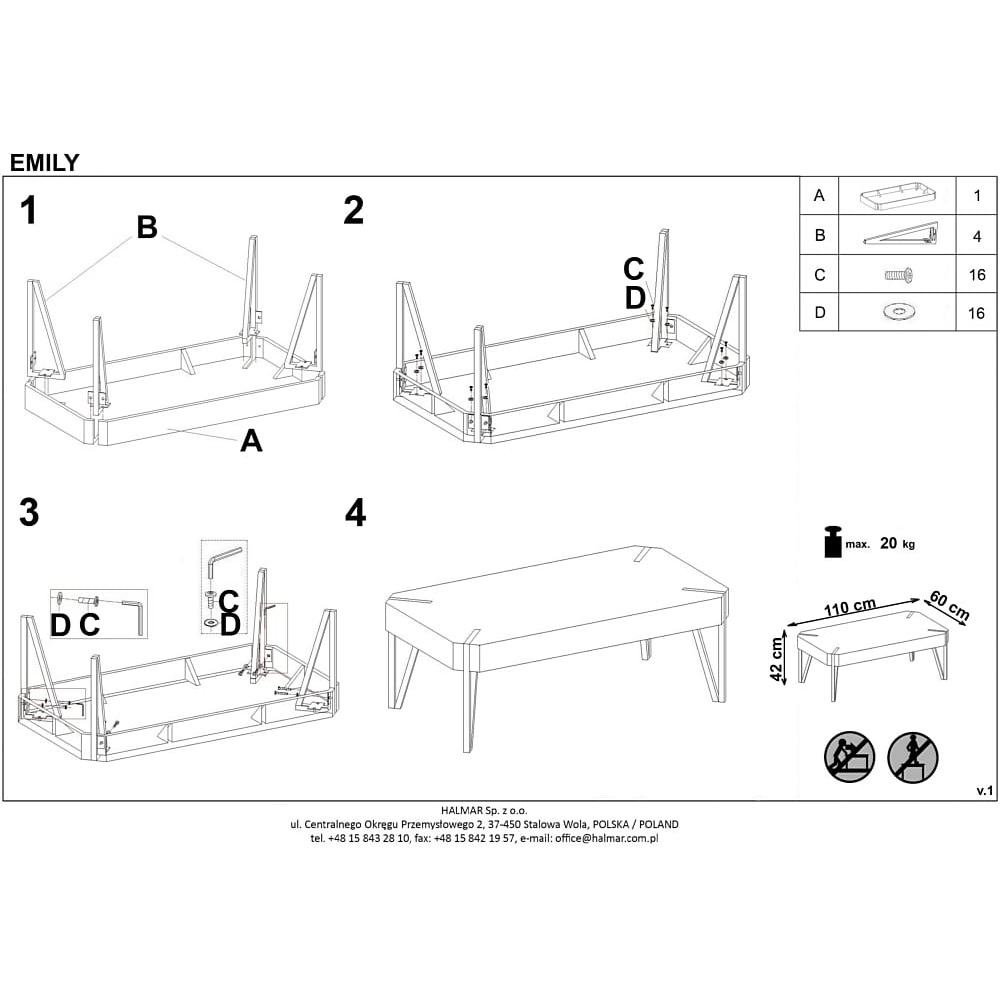 EMILY

1
B
A

2
C
D

3
D C
C
D

4

| A | | 1 |
|---|---|---|
| B | | 4 |
| C | | 16 |
| D | | 16 |

max. 20 kg

110 cm
60 cm
42 cm

v.1

HALMAR Sp. z o.o.
ul. Centralnego Okręgu Przemysłowego 2, 37-450 Stalowa Wola, POLSKA / POLAND
tel. +48 15 843 28 10, fax: +48 15 842 19 57, e-mail: office@halmar.com.pl