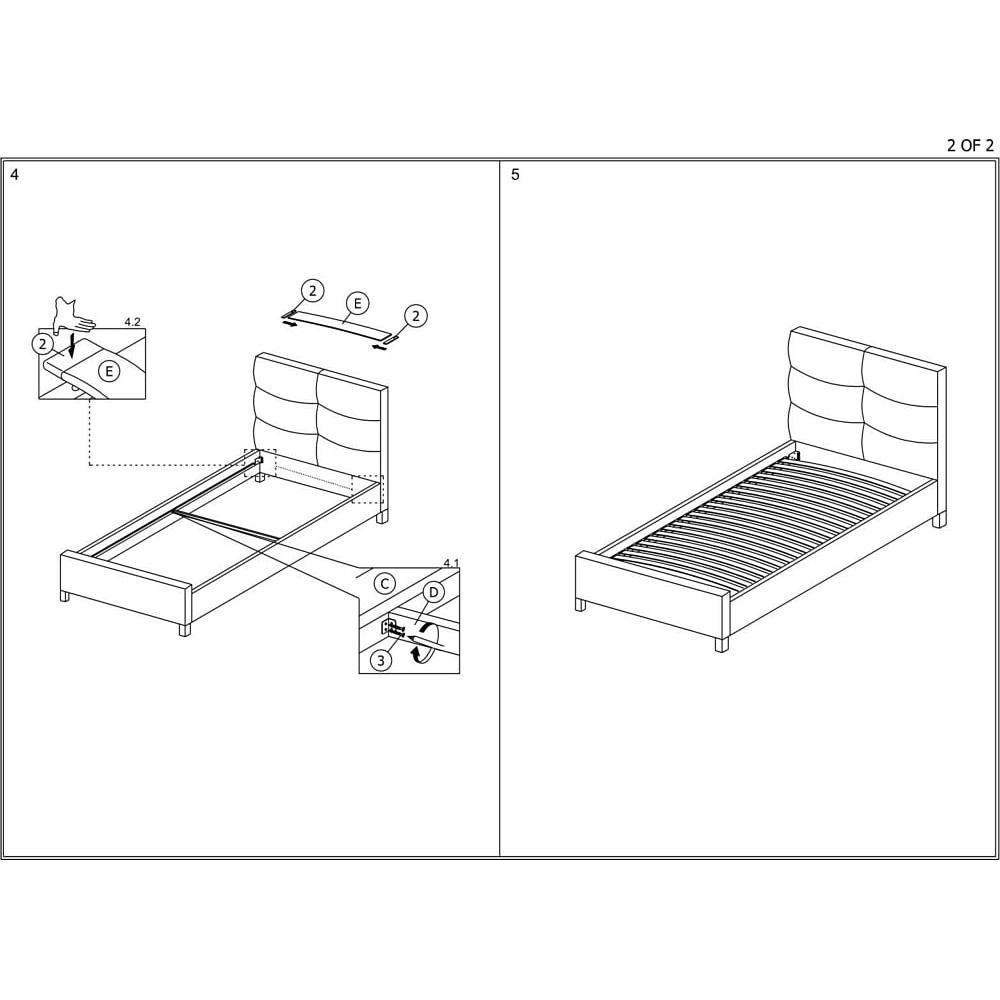 2 OF 2

4

4.2

2

E

2

E

2

4.1

C

D

3

5