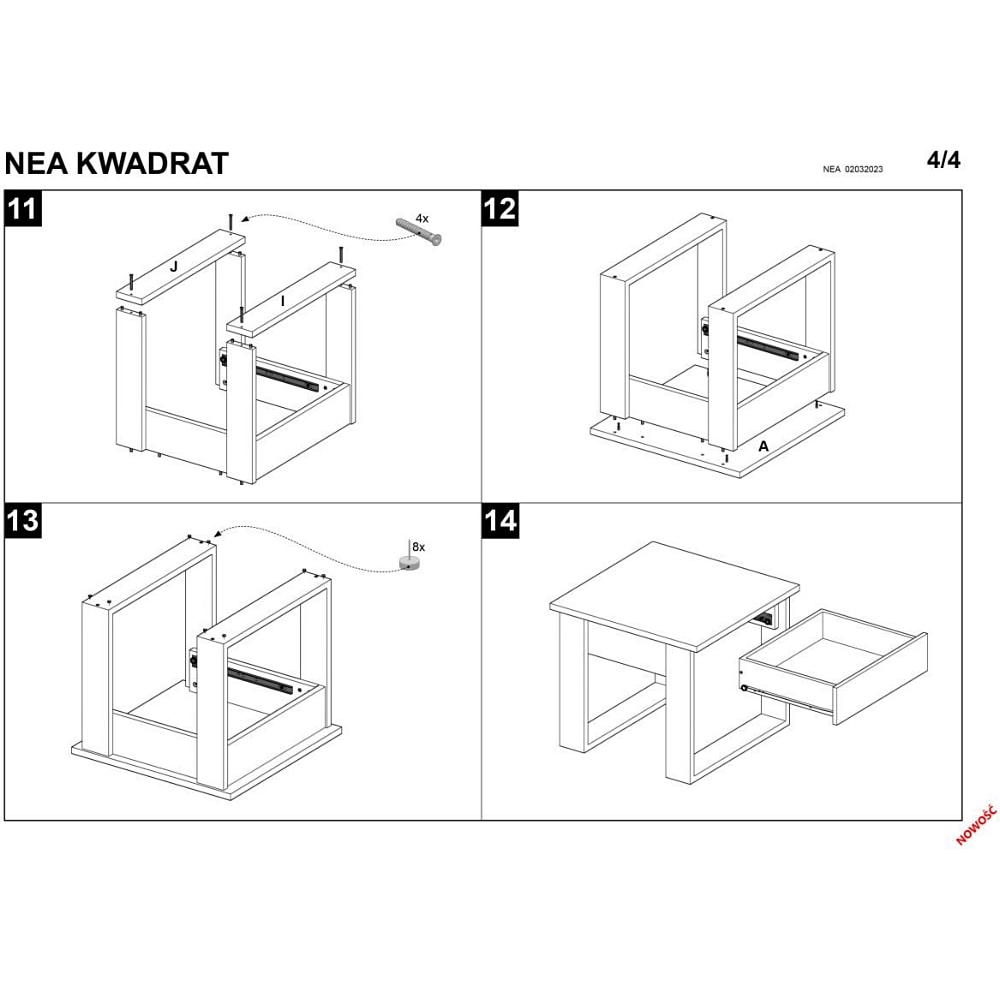 NEA KWADRAT

NEA 02032023

4/4

11

4x

J

I

12

A

13

8x

14

NOWOŚĆ