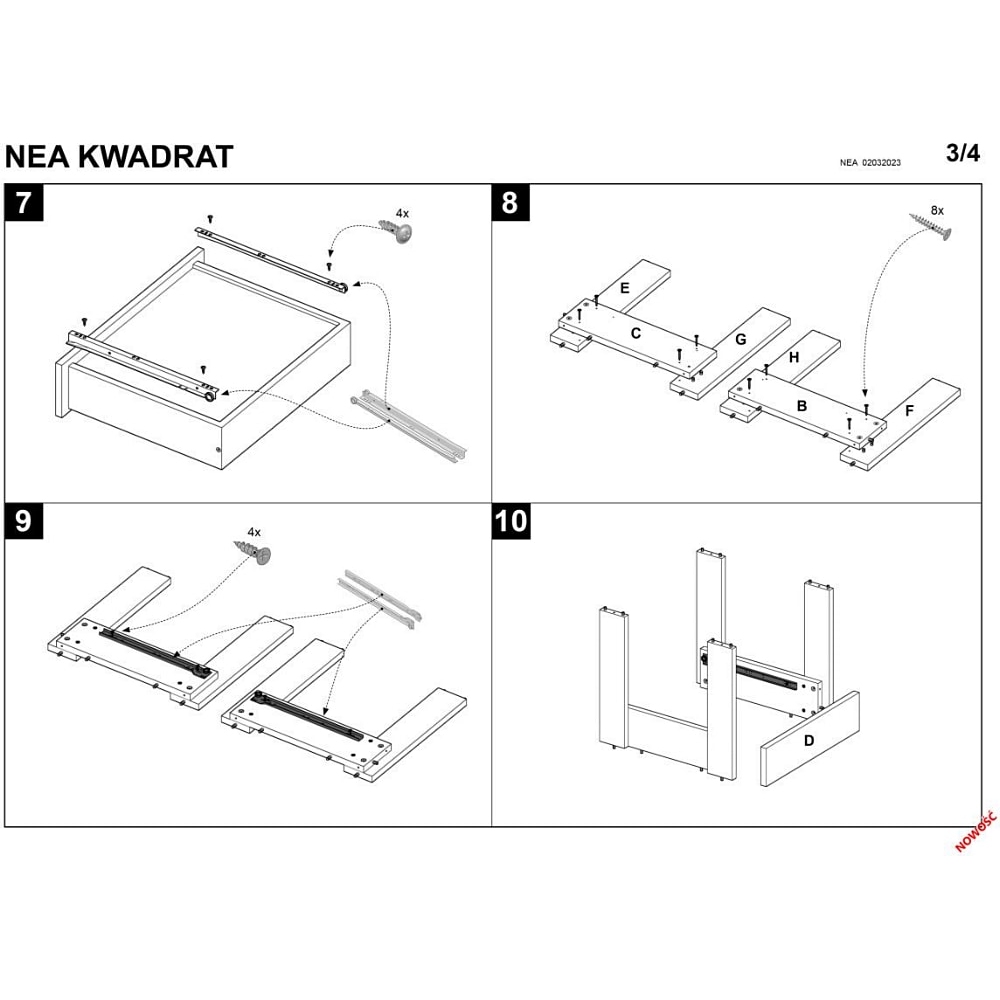 NEA KWADRAT

NEA 02032023

3/4

7

4x

8

8x

E

C

G

H

B

F

9

4x

10

D

NOWOŚĆ